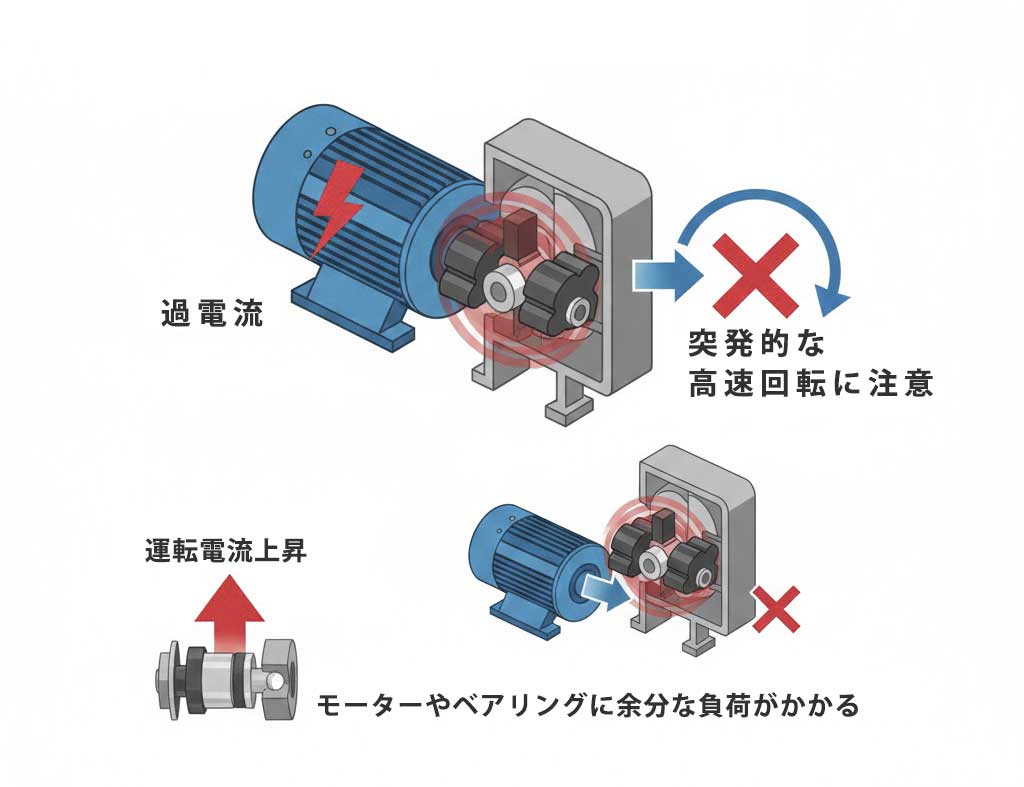 過電流

突発的な
高速回転に注意

運転電流上昇

モーターやベアリングに余分な負荷がかかる